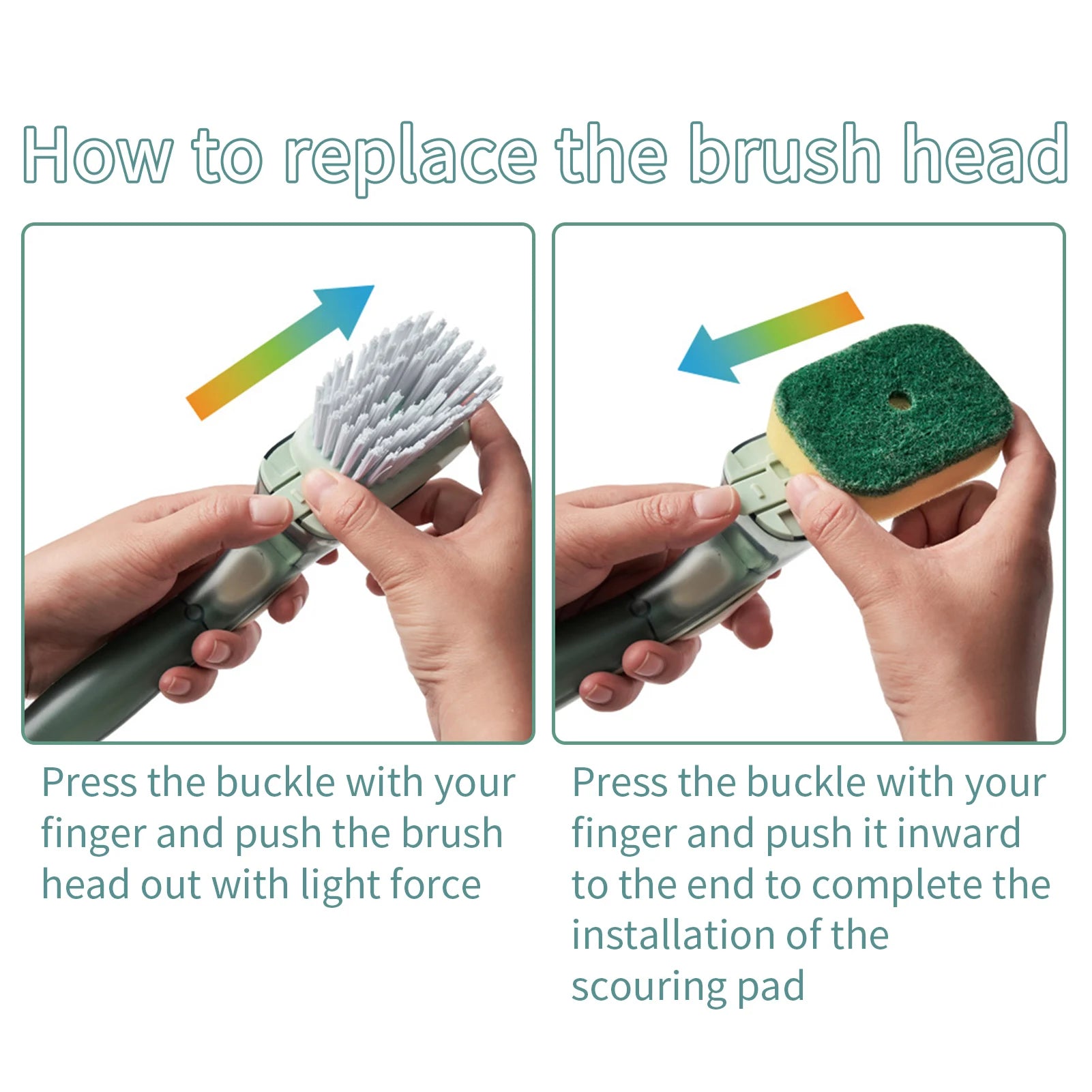 How to replace the brush head

Press the buckle with your finger and push the brush head out with light force

Press the buckle with your finger and push it inward to the end to complete the installation of the scouring pad